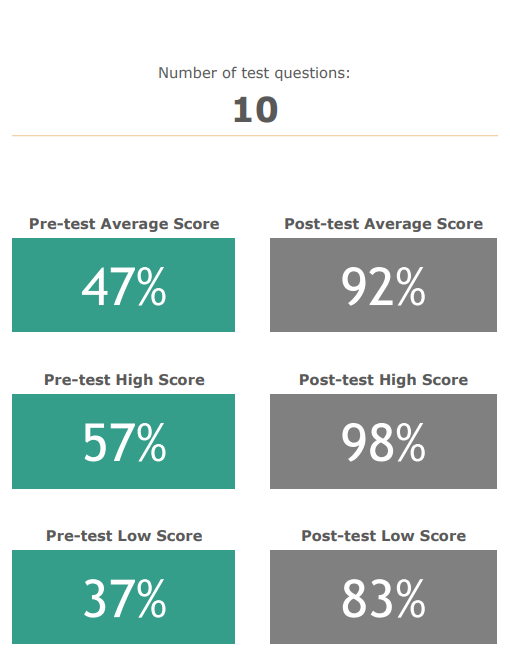 Number of test questions:

10

Pre-test Average Score

47%

Pre-test High Score

57%

Pre-test Low Score

37%

Post-test Average Score

92%

Post-test High Score

98%

Post-test Low Score

83%